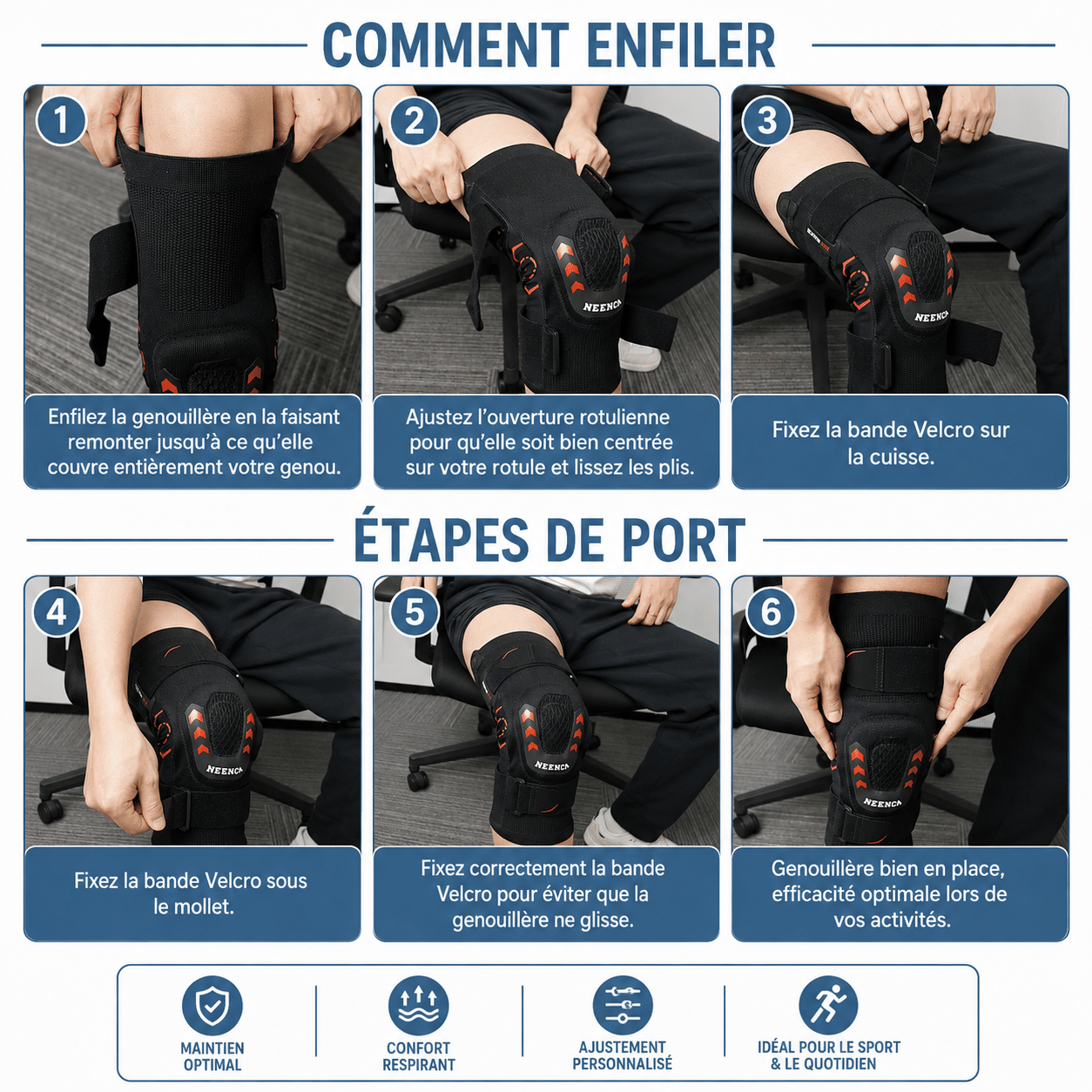 COMMENT ENFILER

1

Enfilez la genouillère en la faisant remonter jusqu'à ce qu'elle couvre entièrement votre genou.

2

NEENCA

Ajustez l'ouverture rotulienne pour qu'elle soit bien centrée sur votre rotule et lissez les plis.

3

NEENCA

Fixez la bande Velcro sur la cuisse.

ÉTAPES DE PORT

4

NEENCA

Fixez la bande Velcro sous le mollet.

5

NEENCA

Fixez correctement la bande Velcro pour éviter que la genouillère ne glisse.

6

NEENCA

Genouillère bien en place, efficacité optimale lors de vos activités.

MAINTIEN OPTIMAL

CONFORT RESPIRANT

AJUSTEMENT PERSONNALISÉ

IDÉAL POUR LE SPORT & LE QUOTIDIEN